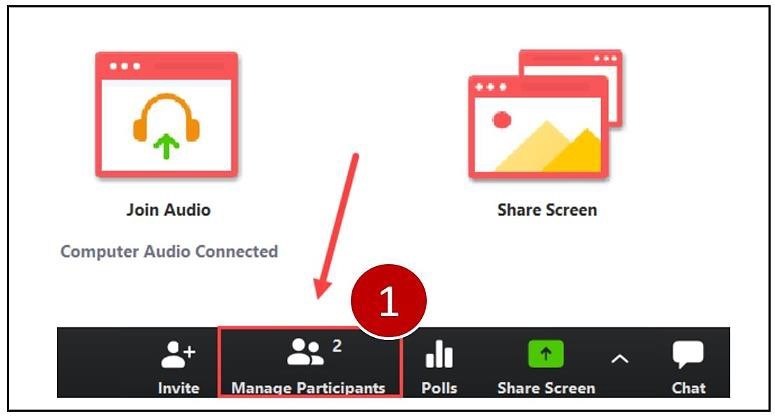 Join Audio

Computer Audio Connected

Share Screen

1

Invite

2

Manage Participants

Polls

Share Screen

Chat